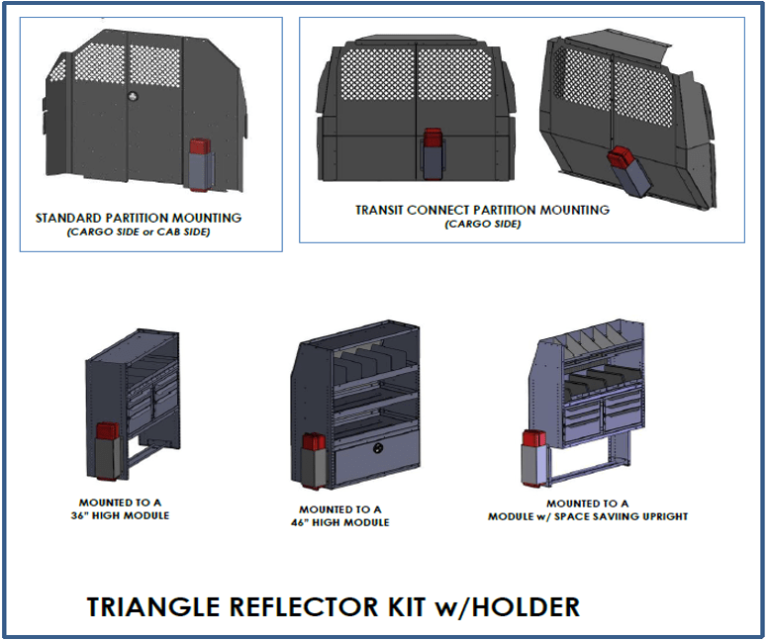 STANDARD PARTITION MOUNTING
(CARGO SIDE or CAB SIDE)

TRANSIT CONNECT PARTITION MOUNTING
(CARGO SIDE)

MOUNTED TO A
36" HIGH MODULE

MOUNTED TO A
46" HIGH MODULE

MOUNTED TO A
MODULE w/ SPACE SAVIING UPRIGHT

TRIANGLE REFLECTOR KIT w/HOLDER