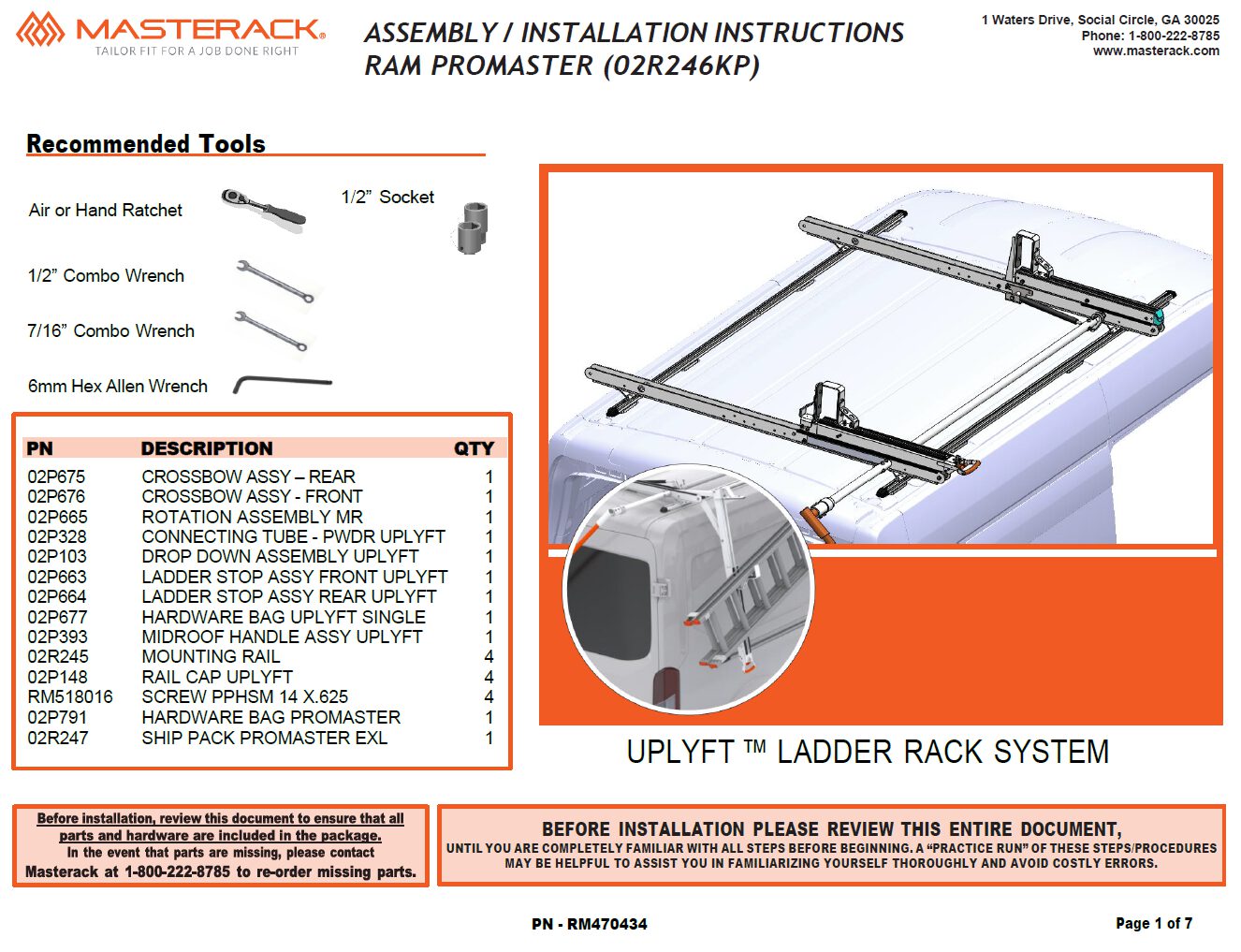 MASTERACK®
TAILOR FIT FOR A JOB DONE RIGHT

ASSEMBLY / INSTALLATION INSTRUCTIONS
RAM PROMASTER (02R246KP)

1 Waters Drive, Social Circle, GA 30025
Phone: 1-800-222-8785
www.masterack.com

Recommended Tools

Air or Hand Ratchet

1/2" Socket

1/2" Combo Wrench

7/16" Combo Wrench

6mm Hex Allen Wrench

| PN | DESCRIPTION | QTY |
|---|---|---|
| 02P675 | CROSSBOW ASSY – REAR | 1 |
| 02P676 | CROSSBOW ASSY - FRONT | 1 |
| 02P665 | ROTATION ASSEMBLY MR | 1 |
| 02P328 | CONNECTING TUBE - PWDR UPLYFT | 1 |
| 02P103 | DROP DOWN ASSEMBLY UPLYFT | 1 |
| 02P663 | LADDER STOP ASSY FRONT UPLYFT | 1 |
| 02P664 | LADDER STOP ASSY REAR UPLYFT | 1 |
| 02P677 | HARDWARE BAG UPLYFT SINGLE | 1 |
| 02P393 | MIDROOF HANDLE ASSY UPLYFT | 1 |
| 02R245 | MOUNTING RAIL | 4 |
| 02P148 | RAIL CAP UPLYFT | 4 |
| RM518016 | SCREW PPHSM 14 X.625 | 4 |
| 02P791 | HARDWARE BAG PROMASTER | 1 |
| 02R247 | SHIP PACK PROMASTER EXL | 1 |

UPLYFT ™ LADDER RACK SYSTEM

Before installation, review this document to ensure that all parts and hardware are included in the package.
In the event that parts are missing, please contact Masterack at 1-800-222-8785 to re-order missing parts.

BEFORE INSTALLATION PLEASE REVIEW THIS ENTIRE DOCUMENT,
UNTIL YOU ARE COMPLETELY FAMILIAR WITH ALL STEPS BEFORE BEGINNING. A "PRACTICE RUN" OF THESE STEPS/PROCEDURES MAY BE HELPFUL TO ASSIST YOU IN FAMILIARIZING YOURSELF THOROUGHLY AND AVOID COSTLY ERRORS.

PN - RM470434

Page 1 of 7