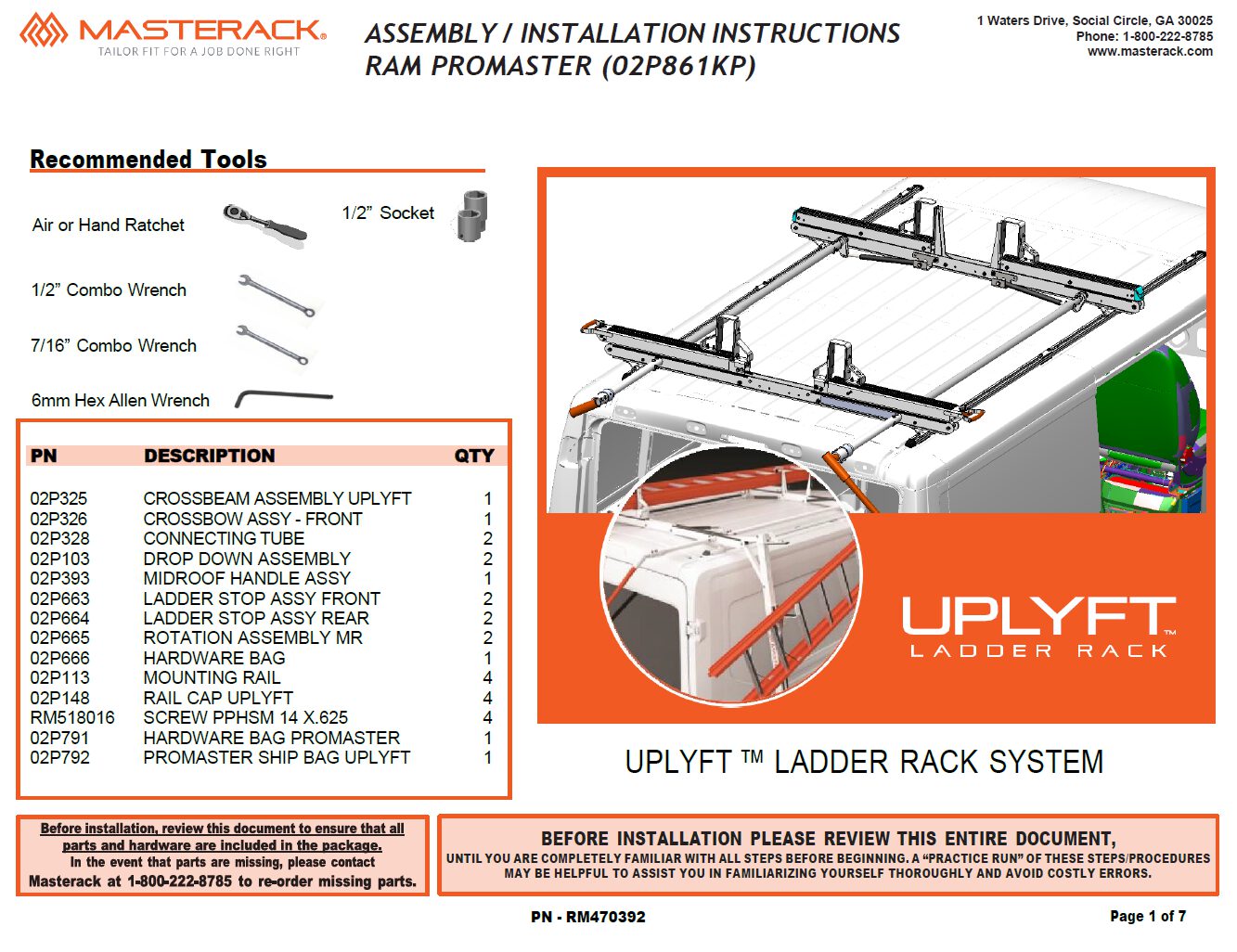 MASTERACK®
TAILOR FIT FOR A JOB DONE RIGHT

ASSEMBLY / INSTALLATION INSTRUCTIONS
RAM PROMASTER (02P861KP)

1 Waters Drive, Social Circle, GA 30025
Phone: 1-800-222-8785
www.masterack.com

Recommended Tools

Air or Hand Ratchet

1/2" Socket

1/2" Combo Wrench

7/16" Combo Wrench

6mm Hex Allen Wrench

| PN | DESCRIPTION | QTY |
|---|---|---|
| 02P325 | CROSSBEAM ASSEMBLY UPLYFT | 1 |
| 02P326 | CROSSBOW ASSY - FRONT | 1 |
| 02P328 | CONNECTING TUBE | 2 |
| 02P103 | DROP DOWN ASSEMBLY | 2 |
| 02P393 | MIDROOF HANDLE ASSY | 1 |
| 02P663 | LADDER STOP ASSY FRONT | 2 |
| 02P664 | LADDER STOP ASSY REAR | 2 |
| 02P665 | ROTATION ASSEMBLY MR | 2 |
| 02P666 | HARDWARE BAG | 1 |
| 02P113 | MOUNTING RAIL | 4 |
| 02P148 | RAIL CAP UPLYFT | 4 |
| RM518016 | SCREW PPHSM 14 X.625 | 4 |
| 02P791 | HARDWARE BAG PROMASTER | 1 |
| 02P792 | PROMASTER SHIP BAG UPLYFT | 1 |

UPLYFT™
LADDER RACK

UPLYFT ™ LADDER RACK SYSTEM

Before installation, review this document to ensure that all parts and hardware are included in the package.
In the event that parts are missing, please contact Masterack at 1-800-222-8785 to re-order missing parts.

BEFORE INSTALLATION PLEASE REVIEW THIS ENTIRE DOCUMENT,
UNTIL YOU ARE COMPLETELY FAMILIAR WITH ALL STEPS BEFORE BEGINNING. A "PRACTICE RUN" OF THESE STEPS/PROCEDURES MAY BE HELPFUL TO ASSIST YOU IN FAMILIARIZING YOURSELF THOROUGHLY AND AVOID COSTLY ERRORS.

PN - RM470392

Page 1 of 7