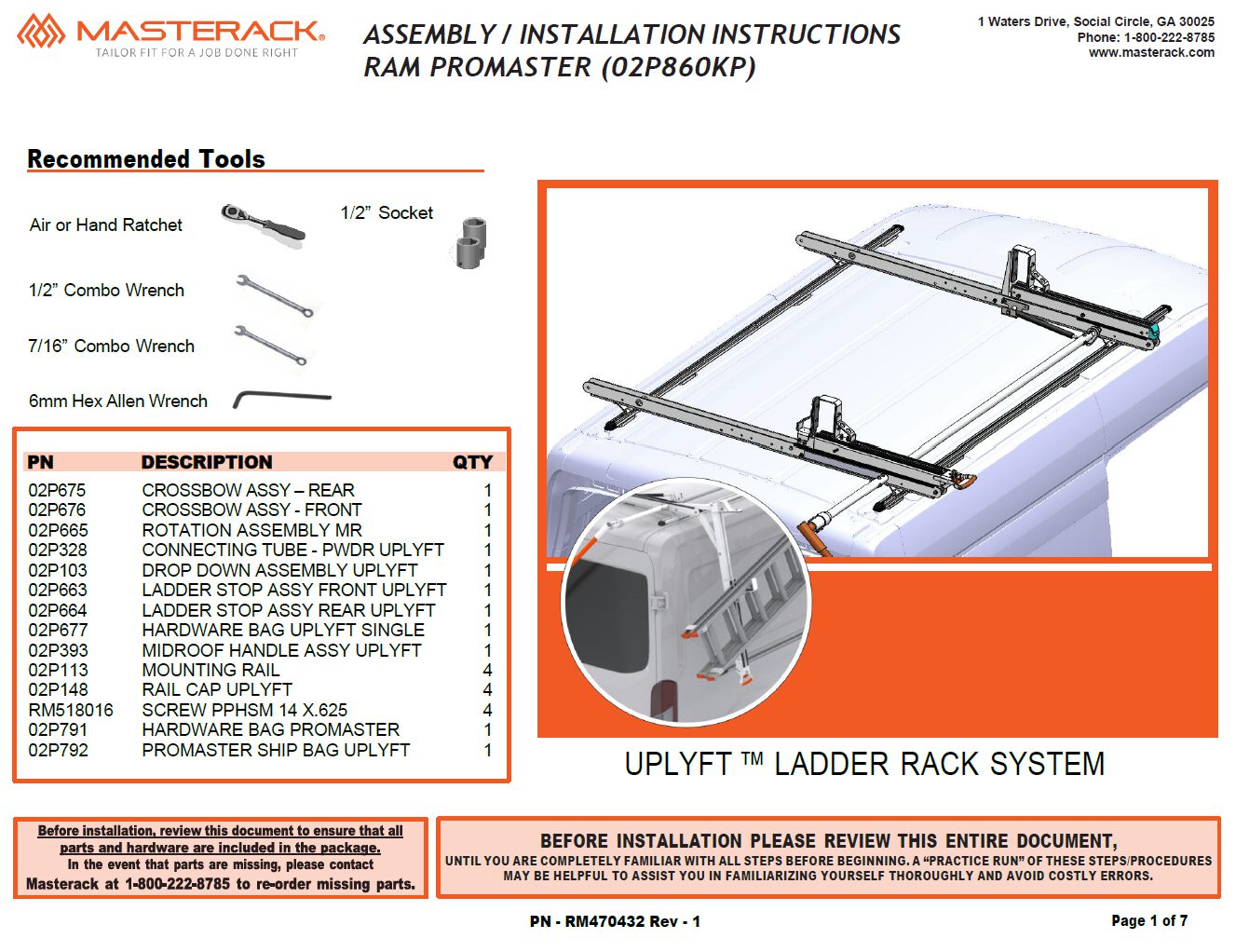 MASTERACK®
TAILOR FIT FOR A JOB DONE RIGHT

ASSEMBLY / INSTALLATION INSTRUCTIONS
RAM PROMASTER (02P860KP)

1 Waters Drive, Social Circle, GA 30025
Phone: 1-800-222-8785
www.masterack.com

Recommended Tools

Air or Hand Ratchet

1/2" Socket

1/2" Combo Wrench

7/16" Combo Wrench

6mm Hex Allen Wrench

| PN | DESCRIPTION | QTY |
|---|---|---|
| 02P675 | CROSSBOW ASSY – REAR | 1 |
| 02P676 | CROSSBOW ASSY - FRONT | 1 |
| 02P665 | ROTATION ASSEMBLY MR | 1 |
| 02P328 | CONNECTING TUBE - PWDR UPLYFT | 1 |
| 02P103 | DROP DOWN ASSEMBLY UPLYFT | 1 |
| 02P663 | LADDER STOP ASSY FRONT UPLYFT | 1 |
| 02P664 | LADDER STOP ASSY REAR UPLYFT | 1 |
| 02P677 | HARDWARE BAG UPLYFT SINGLE | 1 |
| 02P393 | MIDROOF HANDLE ASSY UPLYFT | 1 |
| 02P113 | MOUNTING RAIL | 4 |
| 02P148 | RAIL CAP UPLYFT | 4 |
| RM518016 | SCREW PPHSM 14 X.625 | 4 |
| 02P791 | HARDWARE BAG PROMASTER | 1 |
| 02P792 | PROMASTER SHIP BAG UPLYFT | 1 |

UPLYFT ™ LADDER RACK SYSTEM

Before installation, review this document to ensure that all parts and hardware are included in the package.
In the event that parts are missing, please contact Masterack at 1-800-222-8785 to re-order missing parts.

BEFORE INSTALLATION PLEASE REVIEW THIS ENTIRE DOCUMENT,
UNTIL YOU ARE COMPLETELY FAMILIAR WITH ALL STEPS BEFORE BEGINNING. A "PRACTICE RUN" OF THESE STEPS/PROCEDURES MAY BE HELPFUL TO ASSIST YOU IN FAMILIARIZING YOURSELF THOROUGHLY AND AVOID COSTLY ERRORS.

PN - RM470432 Rev - 1

Page 1 of 7