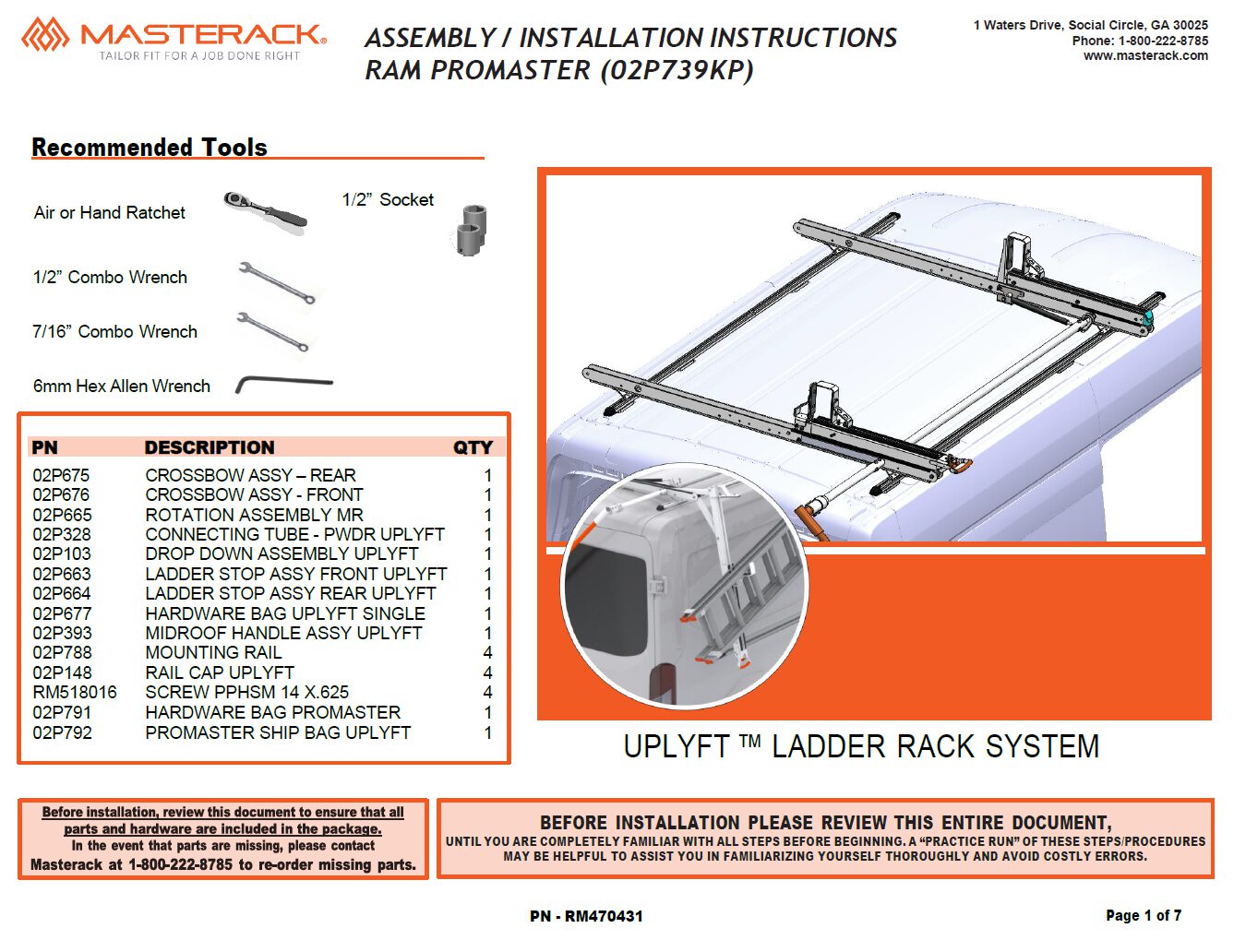 MASTERACK®
TAILOR FIT FOR A JOB DONE RIGHT

ASSEMBLY / INSTALLATION INSTRUCTIONS
RAM PROMASTER (02P739KP)

1 Waters Drive, Social Circle, GA 30025
Phone: 1-800-222-8785
www.masterack.com

Recommended Tools

Air or Hand Ratchet

1/2" Socket

1/2" Combo Wrench

7/16" Combo Wrench

6mm Hex Allen Wrench

| PN | DESCRIPTION | QTY |
|---|---|---|
| 02P675 | CROSSBOW ASSY – REAR | 1 |
| 02P676 | CROSSBOW ASSY - FRONT | 1 |
| 02P665 | ROTATION ASSEMBLY MR | 1 |
| 02P328 | CONNECTING TUBE - PWDR UPLYFT | 1 |
| 02P103 | DROP DOWN ASSEMBLY UPLYFT | 1 |
| 02P663 | LADDER STOP ASSY FRONT UPLYFT | 1 |
| 02P664 | LADDER STOP ASSY REAR UPLYFT | 1 |
| 02P677 | HARDWARE BAG UPLYFT SINGLE | 1 |
| 02P393 | MIDROOF HANDLE ASSY UPLYFT | 1 |
| 02P788 | MOUNTING RAIL | 4 |
| 02P148 | RAIL CAP UPLYFT | 4 |
| RM518016 | SCREW PPHSM 14 X.625 | 4 |
| 02P791 | HARDWARE BAG PROMASTER | 1 |
| 02P792 | PROMASTER SHIP BAG UPLYFT | 1 |

UPLYFT ™ LADDER RACK SYSTEM

Before installation, review this document to ensure that all parts and hardware are included in the package.
In the event that parts are missing, please contact Masterack at 1-800-222-8785 to re-order missing parts.

BEFORE INSTALLATION PLEASE REVIEW THIS ENTIRE DOCUMENT,
UNTIL YOU ARE COMPLETELY FAMILIAR WITH ALL STEPS BEFORE BEGINNING. A "PRACTICE RUN" OF THESE STEPS/PROCEDURES MAY BE HELPFUL TO ASSIST YOU IN FAMILIARIZING YOURSELF THOROUGHLY AND AVOID COSTLY ERRORS.

PN - RM470431

Page 1 of 7