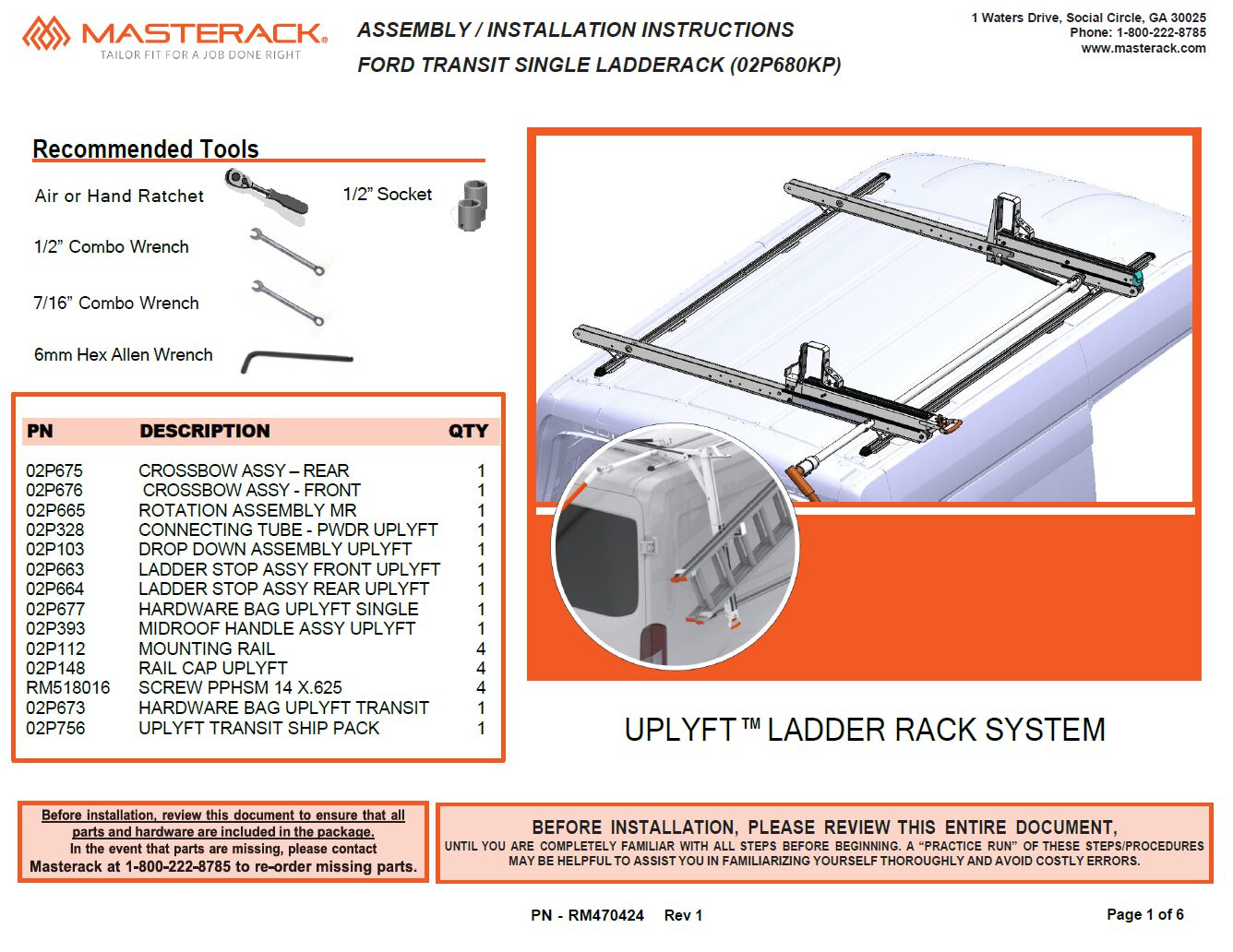 MASTERACK®
TAILOR FIT FOR A JOB DONE RIGHT

ASSEMBLY / INSTALLATION INSTRUCTIONS
FORD TRANSIT SINGLE LADDERACK (02P680KP)

1 Waters Drive, Social Circle, GA 30025
Phone: 1-800-222-8785
www.masterack.com

Recommended Tools

Air or Hand Ratchet
1/2" Socket
1/2" Combo Wrench
7/16" Combo Wrench
6mm Hex Allen Wrench

| PN | DESCRIPTION | QTY |
|---|---|---|
| 02P675 | CROSSBOW ASSY – REAR | 1 |
| 02P676 | CROSSBOW ASSY - FRONT | 1 |
| 02P665 | ROTATION ASSEMBLY MR | 1 |
| 02P328 | CONNECTING TUBE - PWDR UPLYFT | 1 |
| 02P103 | DROP DOWN ASSEMBLY UPLYFT | 1 |
| 02P663 | LADDER STOP ASSY FRONT UPLYFT | 1 |
| 02P664 | LADDER STOP ASSY REAR UPLYFT | 1 |
| 02P677 | HARDWARE BAG UPLYFT SINGLE | 1 |
| 02P393 | MIDROOF HANDLE ASSY UPLYFT | 1 |
| 02P112 | MOUNTING RAIL | 4 |
| 02P148 | RAIL CAP UPLYFT | 4 |
| RM518016 | SCREW PPHSM 14 X.625 | 4 |
| 02P673 | HARDWARE BAG UPLYFT TRANSIT | 1 |
| 02P756 | UPLYFT TRANSIT SHIP PACK | 1 |

UPLYFT™ LADDER RACK SYSTEM

Before installation, review this document to ensure that all parts and hardware are included in the package.
In the event that parts are missing, please contact Masterack at 1-800-222-8785 to re-order missing parts.

BEFORE INSTALLATION, PLEASE REVIEW THIS ENTIRE DOCUMENT,
UNTIL YOU ARE COMPLETELY FAMILIAR WITH ALL STEPS BEFORE BEGINNING. A "PRACTICE RUN" OF THESE STEPS/PROCEDURES MAY BE HELPFUL TO ASSIST YOU IN FAMILIARIZING YOURSELF THOROUGHLY AND AVOID COSTLY ERRORS.

PN - RM470424 Rev 1

Page 1 of 6